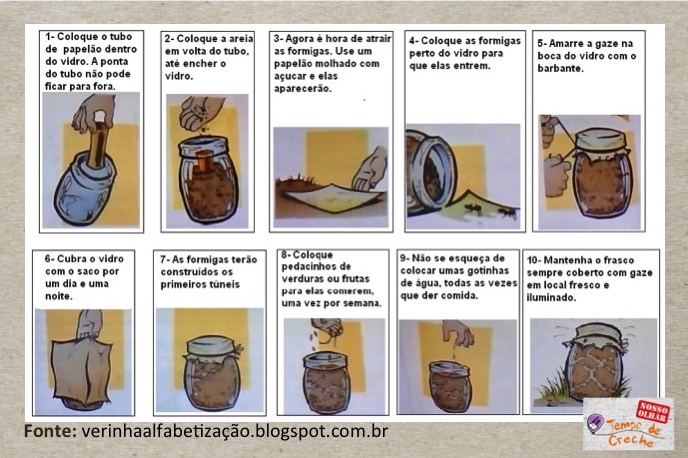 1- Coloque o tubo de papelão dentro do vidro. A ponta do tubo não pode ficar para fora.

2- Coloque a areia em volta do tubo, até encher o vidro.

3- Agora é hora de atrair as formigas. Use um papelão molhado com açucar e elas aparecerão.

4- Coloque as formigas perto do vidro para que elas entrem.

5- Amarre a gaze na boca do vidro com o barbante.

6- Cubra o vidro com o saco por um dia e uma noite.

7- As formigas terão construídos os primeiros túneis

8- Coloque pedacinhos de verduras ou frutas para elas comerem, uma vez por semana.

9- Não se esqueça de colocar umas gotinhas de água, todas as vezes que der comida.

10- Mantenha o frasco sempre coberto com gaze em local fresco e iluminado.

Fonte: verinhaalfabetização.blogspot.com.br

NOSSO OLHAR
Tempo de Creche